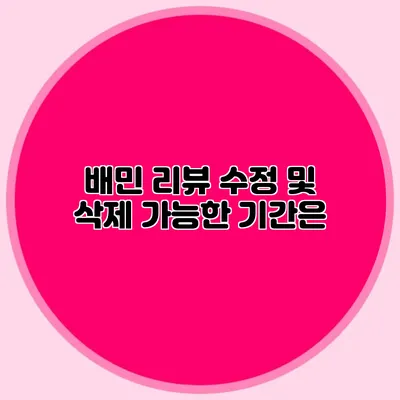 배민 리뷰 수정 및 삭제 가능한 기간은