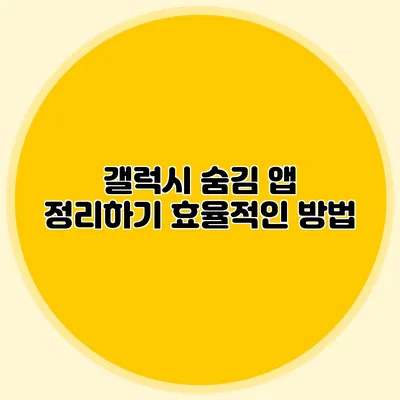 갤럭시 숨김 앱
정리하기 효율적인 방법