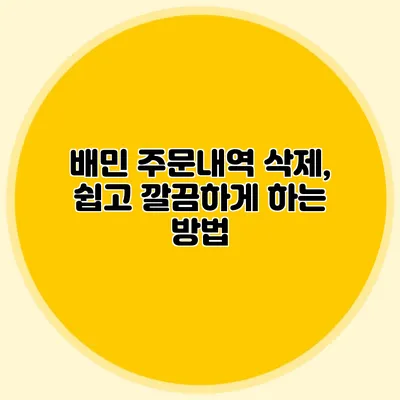 배민 주문내역 삭제, 쉽고 깔끔하게 하는 방법