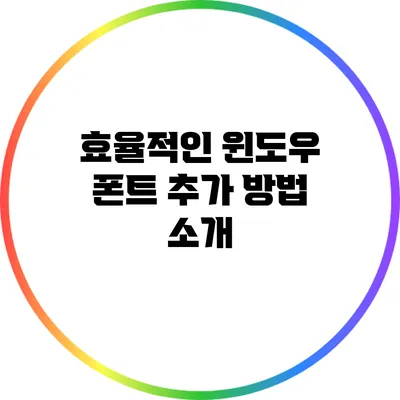 효율적인 윈도우 폰트 추가 방법 소개